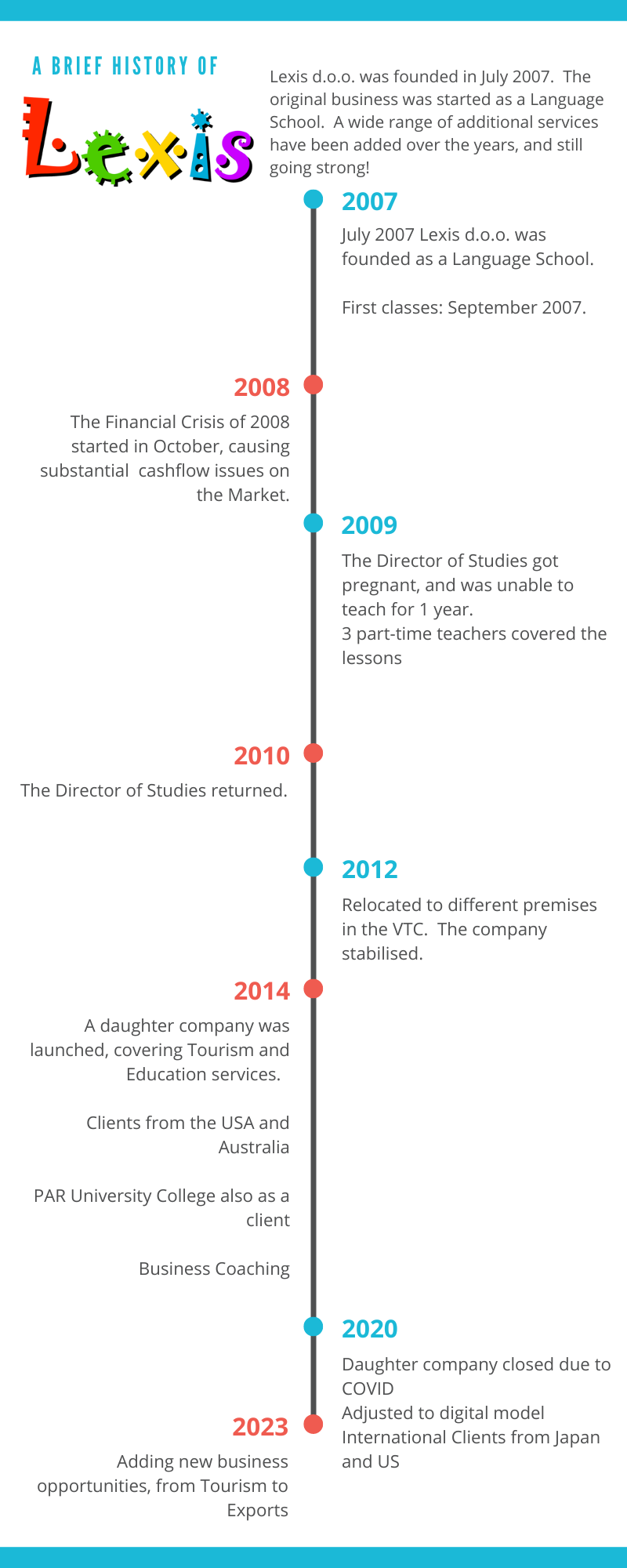 A BRIEF HISTORY OF

Lexis

Lexis d.o.o. was founded in July 2007. The original business was started as a Language School. A wide range of additional services have been added over the years, and still going strong!

2007

July 2007 Lexis d.o.o. was founded as a Language School.

First classes: September 2007.

2008

The Financial Crisis of 2008 started in October, causing substantial cashflow issues on the Market.

2009

The Director of Studies got pregnant, and was unable to teach for 1 year.
3 part-time teachers covered the lessons

2010

The Director of Studies returned.

2012

Relocated to different premises in the VTC. The company stabilised.

2014

A daughter company was launched, covering Tourism and Education services.

Clients from the USA and Australia

PAR University College also as a client

Business Coaching

2020

Daughter company closed due to COVID
Adjusted to digital model
International Clients from Japan and US

2023

Adding new business opportunities, from Tourism to Exports